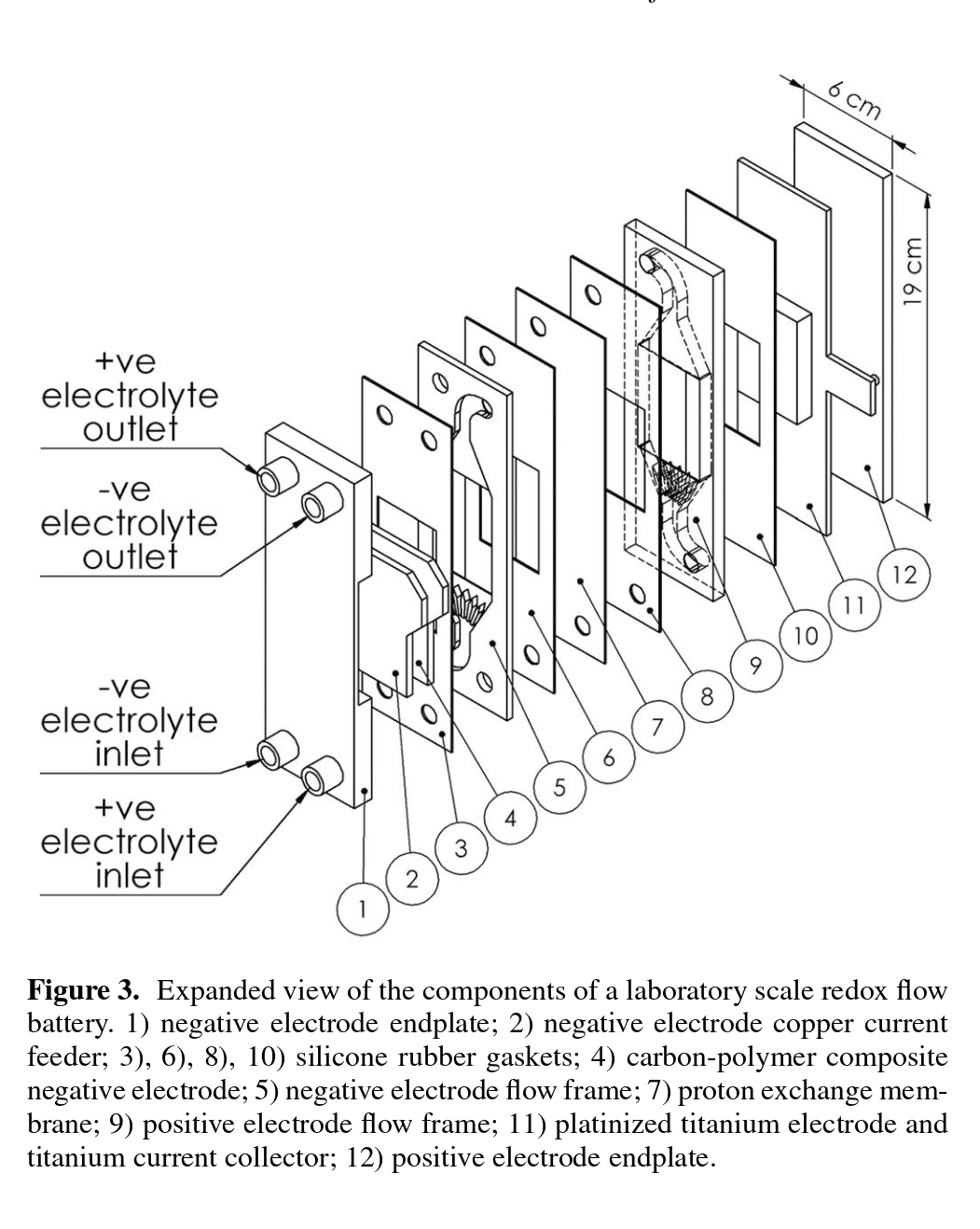 6 cm

19 cm

+ve electrolyte outlet

-ve electrolyte outlet

-ve electrolyte inlet

+ve electrolyte inlet

1
2
3
4
5
6
7
8
9
10
11
12

**Figure 3.** Expanded view of the components of a laboratory scale redox flow battery. 1) negative electrode endplate; 2) negative electrode copper current feeder; 3), 6), 8), 10) silicone rubber gaskets; 4) carbon-polymer composite negative electrode; 5) negative electrode flow frame; 7) proton exchange membrane; 9) positive electrode flow frame; 11) platinized titanium electrode and titanium current collector; 12) positive electrode endplate.